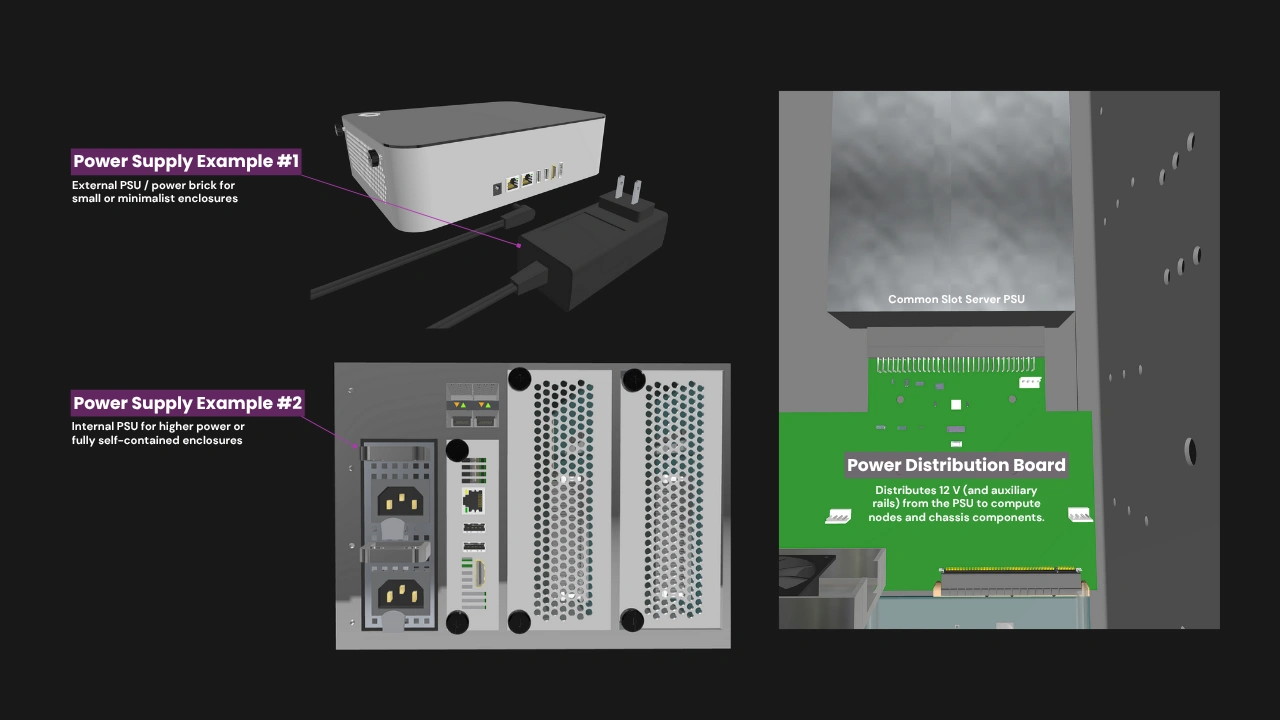 Power Supply Example #1

External PSU / power brick for small or minimalist enclosures

Power Supply Example #2

Internal PSU for higher power or fully self-contained enclosures

Common Slot Server PSU

Power Distribution Board

Distributes 12 V (and auxiliary rails) from the PSU to compute nodes and chassis components.